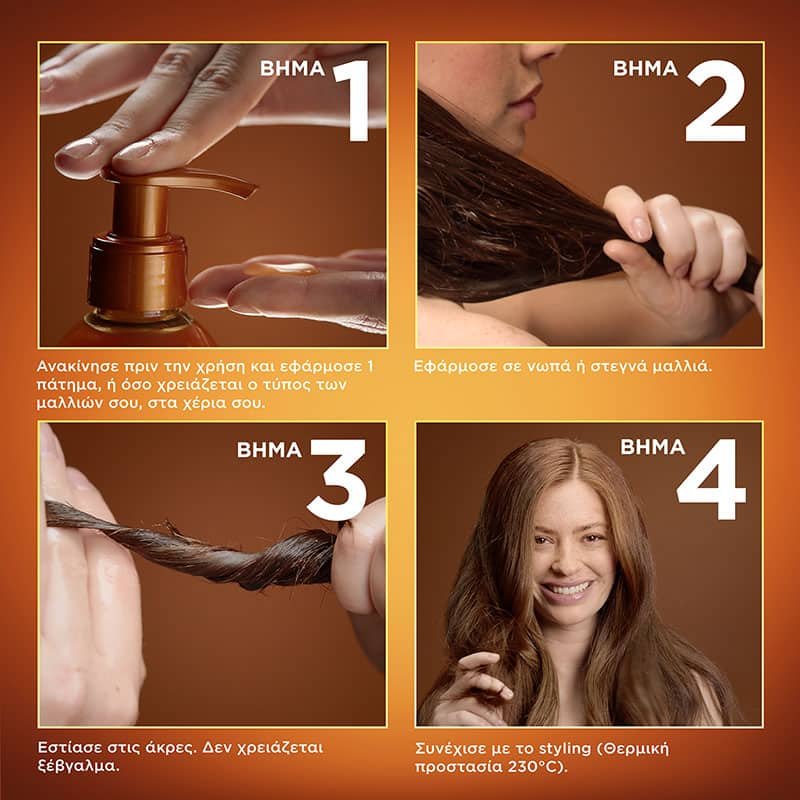 ΒΗΜΑ 1

Ανακίνησε πριν την χρήση και εφάρμοσε 1 πάτημα, ή όσο χρειάζεται ο τύπος των μαλλιών σου, στα χέρια σου.

ΒΗΜΑ 2

Εφάρμοσε σε νωπά ή στεγνά μαλλιά.

ΒΗΜΑ 3

Εστίασε στις άκρες. Δεν χρειάζεται ξέβγαλμα.

ΒΗΜΑ 4

Συνέχισε με το styling (Θερμική προστασία 230°C).